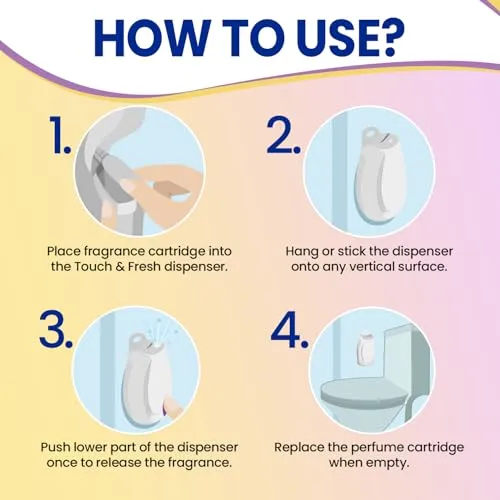 HOW TO USE?

1.

Place fragrance cartridge into the Touch & Fresh dispenser.

2.

Hang or stick the dispenser onto any vertical surface.

3.

Push lower part of the dispenser once to release the fragrance.

4.

Replace the perfume cartridge when empty.